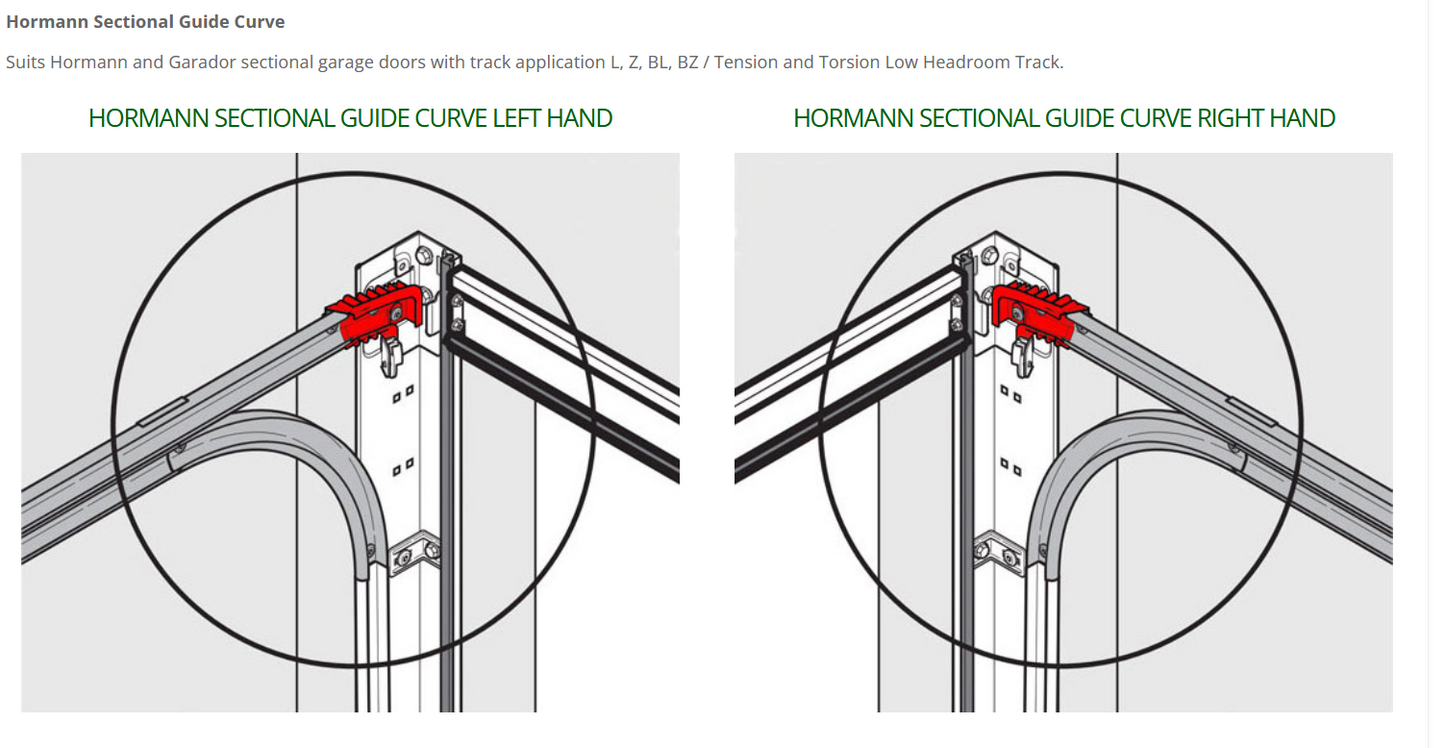 Hormann Sectional Guide Curve

Suits Hormann and Garador sectional garage doors with track application L, Z, BL, BZ / Tension and Torsion Low Headroom Track.

HORMANN SECTIONAL GUIDE CURVE LEFT HAND

HORMANN SECTIONAL GUIDE CURVE RIGHT HAND